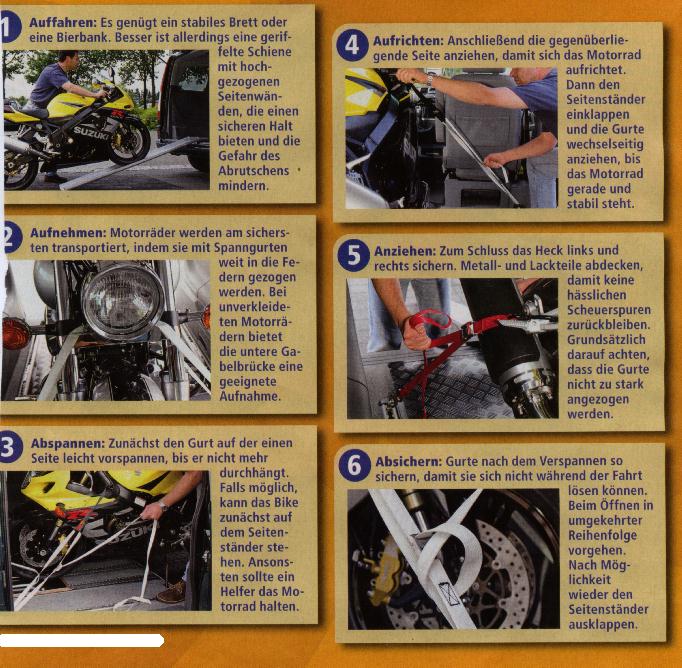 1 Auffahren: Es genügt ein stabiles Brett oder eine Bierbank. Besser ist allerdings eine geriffelte Schiene mit hochgezogenen Seitenwänden, die einen sicheren Halt bieten und die Gefahr des Abrutschens mindern.

SUZUKI

2 Aufnehmen: Motorräder werden am sichersten transportiert, indem sie mit Spanngurten weit in die Federn gezogen werden. Bei unverkleideten Motorrädern bietet die untere Gabelbrücke eine geeignete Aufnahme.

3 Abspannen: Zunächst den Gurt auf der einen Seite leicht vorspannen, bis er nicht mehr durchhängt. Falls möglich, kann das Bike zunächst auf dem Seitenständer stehen. Ansonsten sollte ein Helfer das Motorrad halten.

SUZUKI

4 Aufrichten: Anschließend die gegenüberliegende Seite anziehen, damit sich das Motorrad aufrichtet. Dann den Seitenständer einklappen und die Gurte wechselseitig anziehen, bis das Motorrad gerade und stabil steht.

5 Anziehen: Zum Schluss das Heck links und rechts sichern. Metall- und Lackteile abdecken, damit keine hässlichen Scheuerspuren zurückbleiben. Grundsätzlich darauf achten, dass die Gurte nicht zu stark angezogen werden.

6 Absichern: Gurte nach dem Verspannen so sichern, damit sie sich nicht während der Fahrt lösen können. Beim Öffnen in umgekehrter Reihenfolge vorgehen. Nach Möglichkeit wieder den Seitenständer ausklappen.